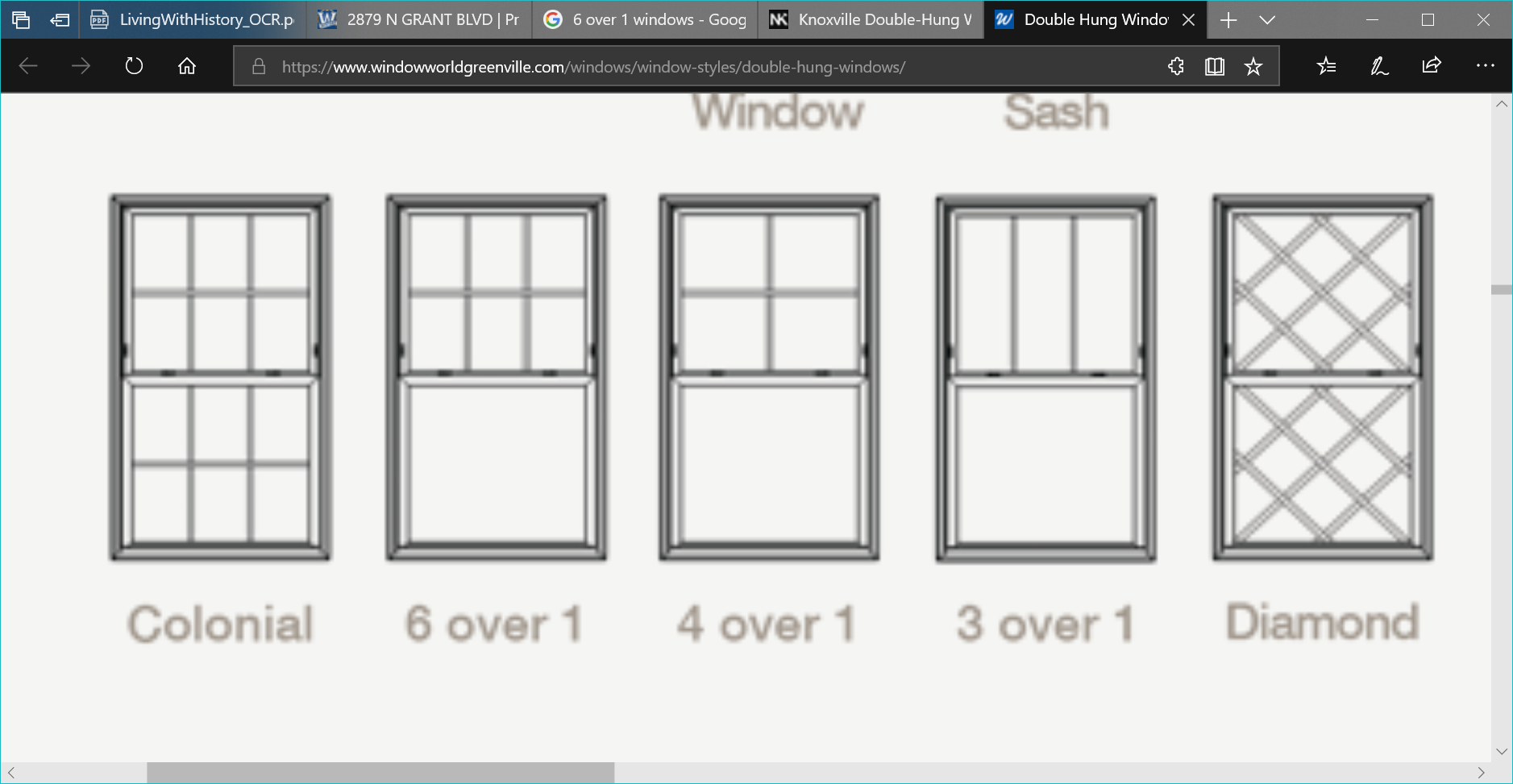 LivingWithHistory_OCR.p
2879 N GRANT BLVD | Pr
6 over 1 windows - Goog
Knoxville Double-Hung V
Double Hung Windo

https://www.windowworldgreenville.com/windows/window-styles/double-hung-windows/

Window Sash

Colonial

6 over 1

4 over 1

3 over 1

Diamond