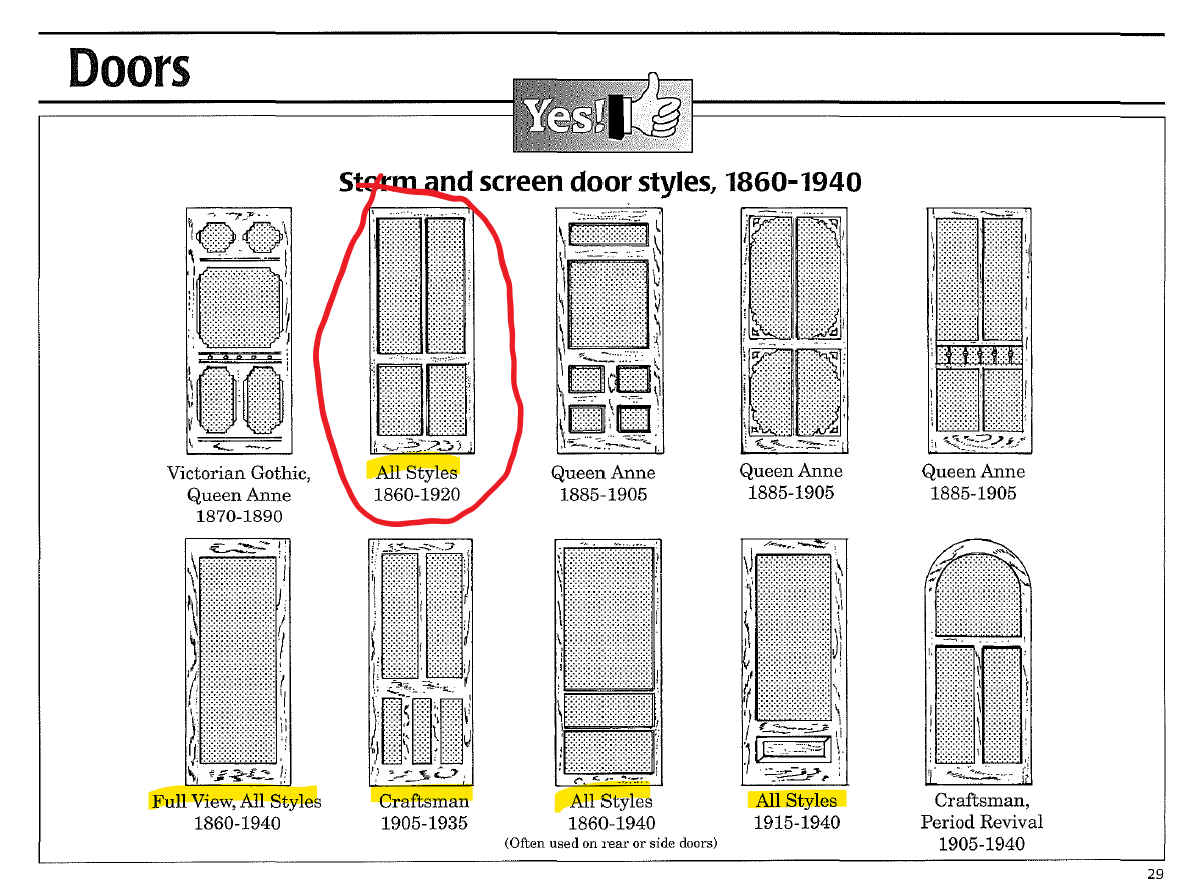 Doors

Yes!

Storm and screen door styles, 1860-1940

Victorian Gothic, Queen Anne 1870-1890

All Styles 1860-1920

Queen Anne 1885-1905

Queen Anne 1885-1905

Queen Anne 1885-1905

Full View, All Styles 1860-1940

Craftsman 1905-1935

All Styles 1860-1940 (Often used on rear or side doors)

All Styles 1915-1940

Craftsman, Period Revival 1905-1940

29