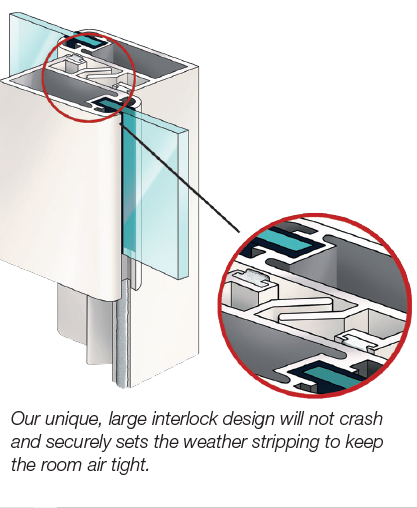 Our unique, large interlock design will not crash and securely sets the weather stripping to keep the room air tight.